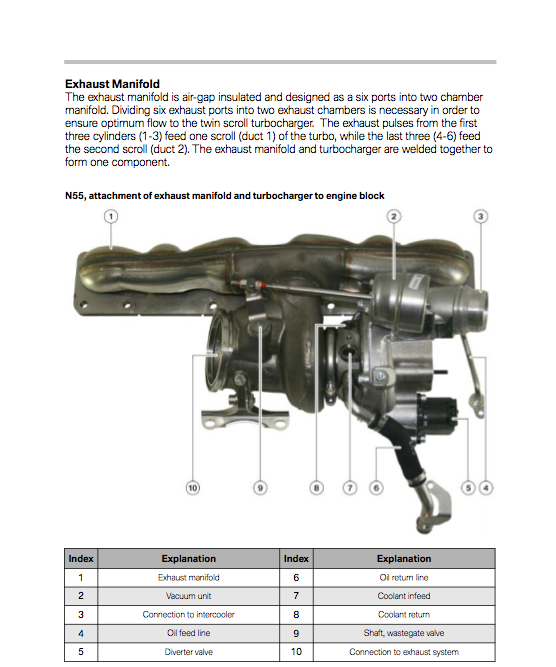 **Exhaust Manifold**
The exhaust manifold is air-gap insulated and designed as a six ports into two chamber manifold. Dividing six exhaust ports into two exhaust chambers is necessary in order to ensure optimum flow to the twin scroll turbocharger. The exhaust pulses from the first three cylinders (1-3) feed one scroll (duct 1) of the turbo, while the last three (4-6) feed the second scroll (duct 2). The exhaust manifold and turbocharger are welded together to form one component.

**N55, attachment of exhaust manifold and turbocharger to engine block**

1
2
3
10
9
8
7
6
5
4

| Index | Explanation | Index | Explanation |
|---|---|---|---|
| 1 | Exhaust manifold | 6 | Oil return line |
| 2 | Vacuum unit | 7 | Coolant infeed |
| 3 | Connection to intercooler | 8 | Coolant return |
| 4 | Oil feed line | 9 | Shaft, wastegate valve |
| 5 | Diverter valve | 10 | Connection to exhaust system |